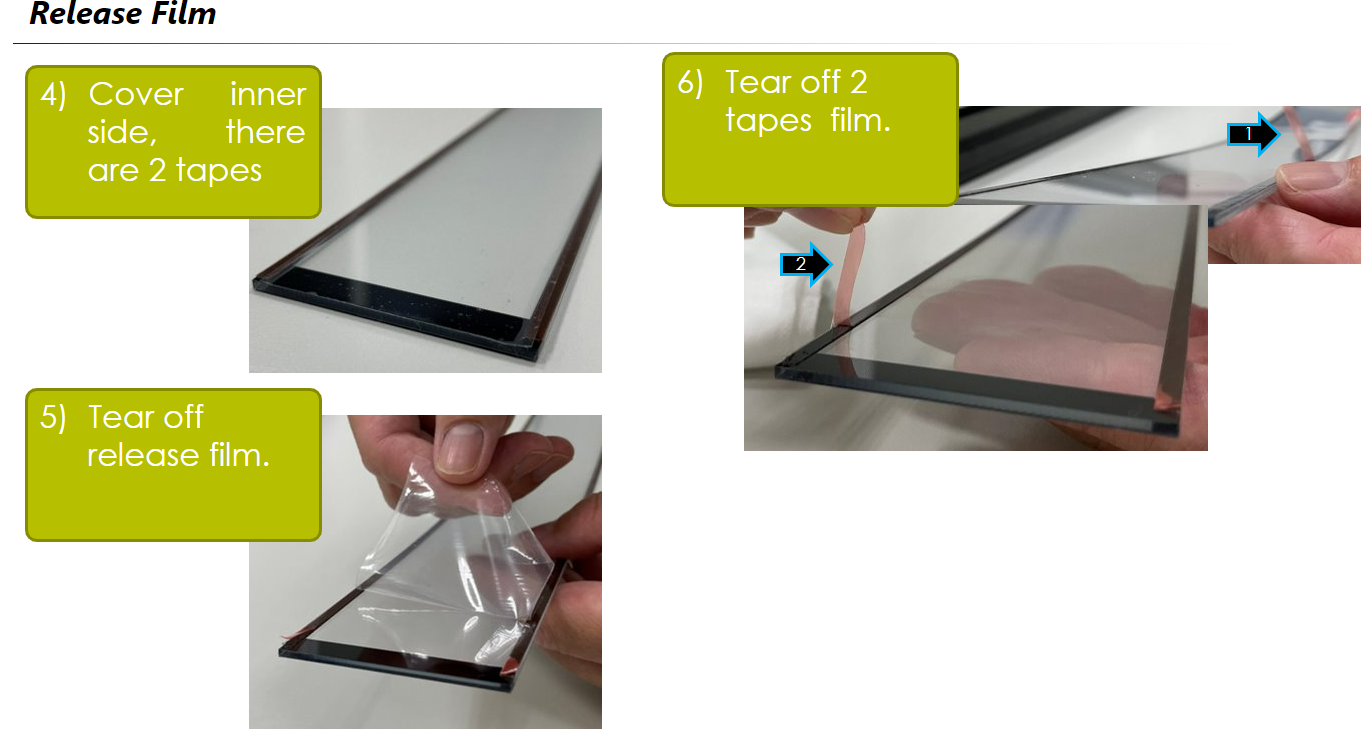 Release Film

4) Cover inner side, there are 2 tapes

5) Tear off release film.

6) Tear off 2 tapes film.

1

2